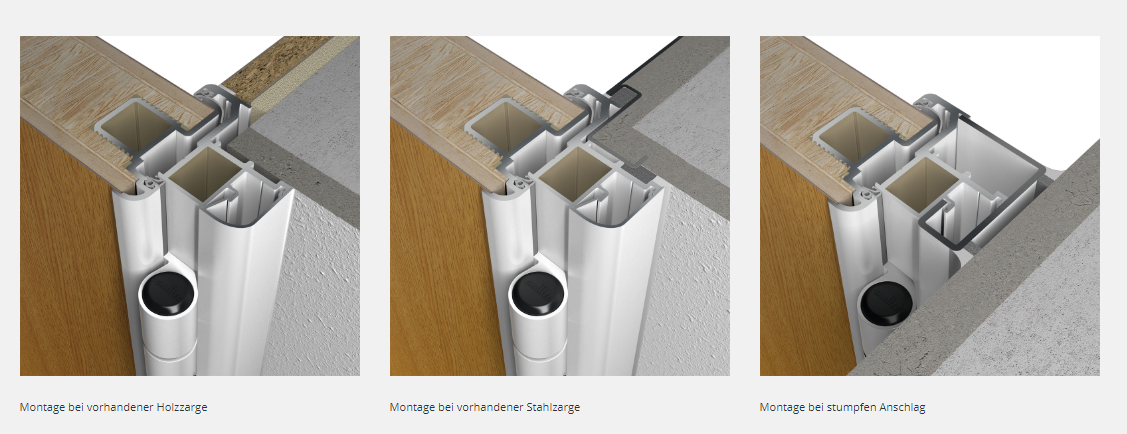 Montage bei vorhandener Holzzarge

Montage bei vorhandener Stahlzarge

Montage bei stumpfen Anschlag